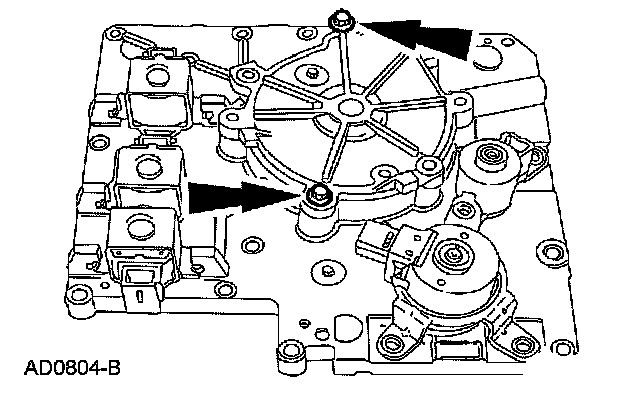 AD0804-B