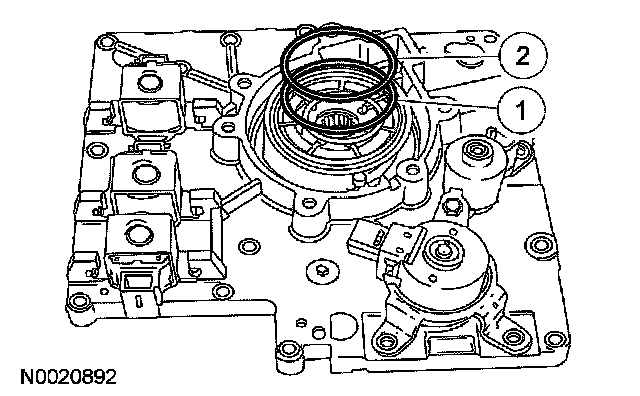 2
1
N0020892