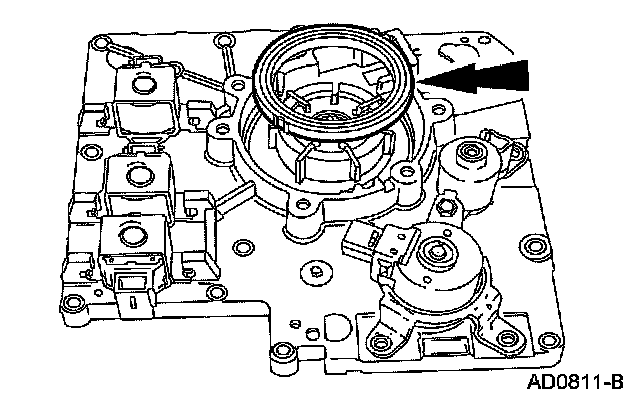 AD0811-B