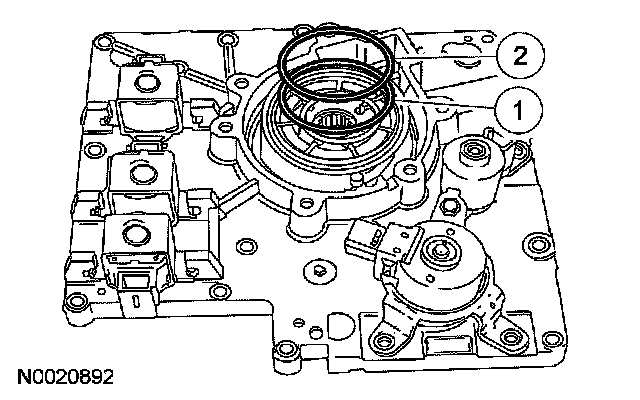 2
1
N0020892