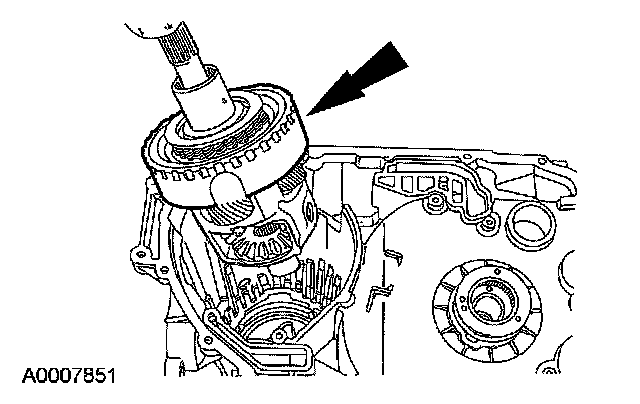 A0007851