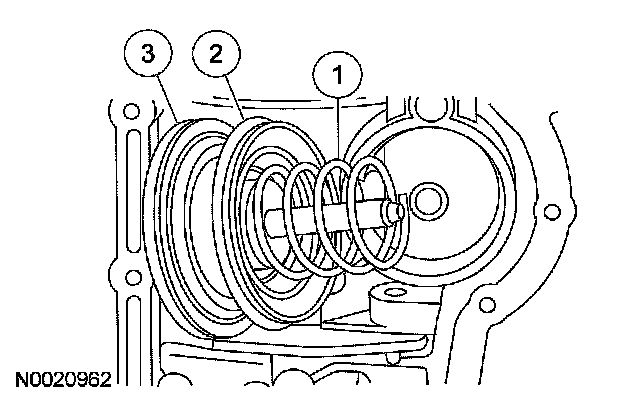 3
2
1
N0020962