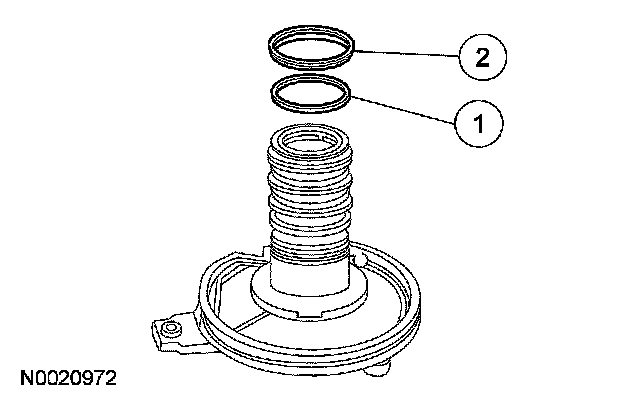 2

1

N0020972