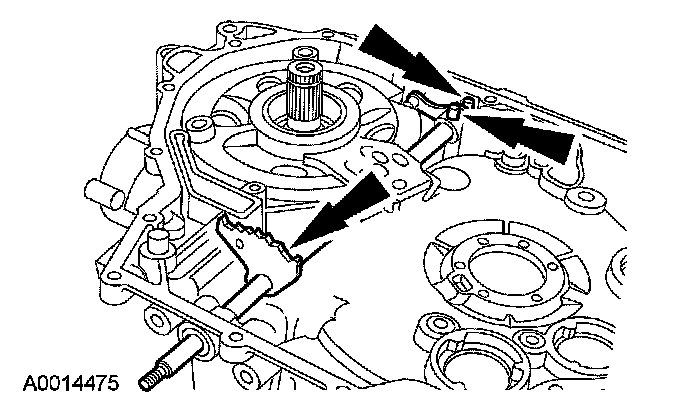 A0014475