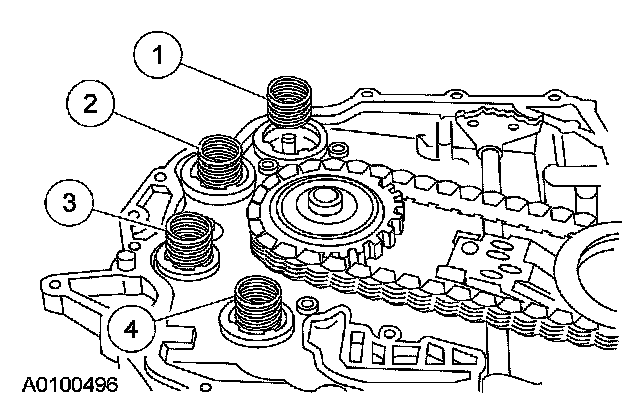 1
2
3
4
A0100496