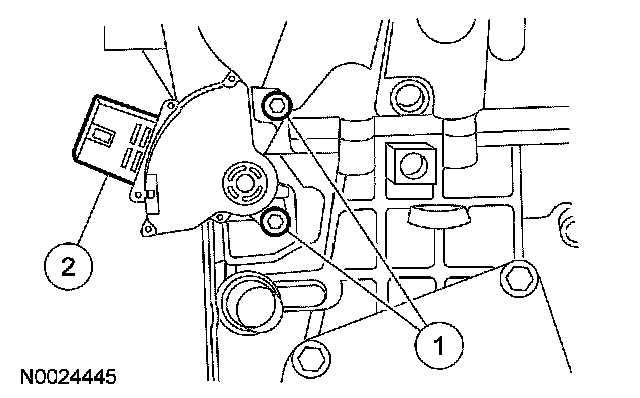 2

1

N0024445