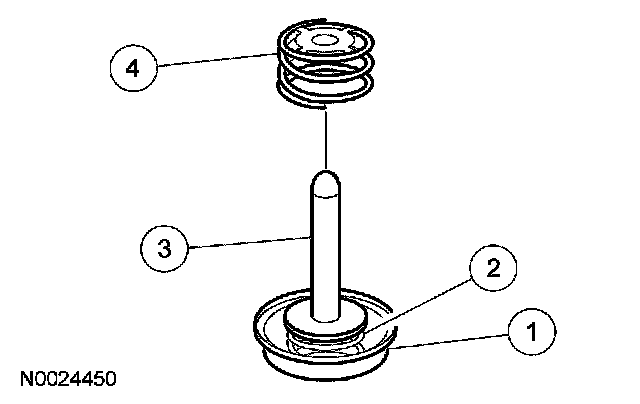 4

3

2

1

N0024450