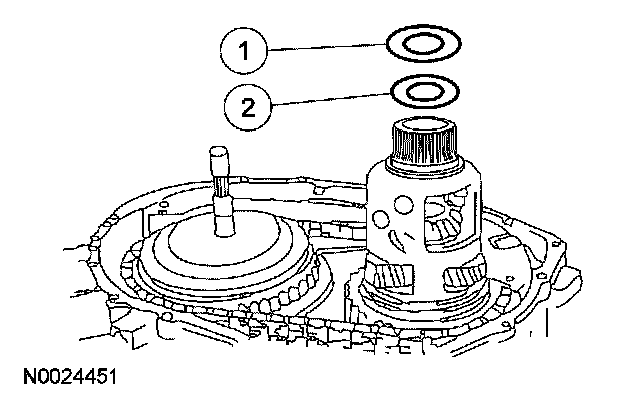 1

2

N0024451