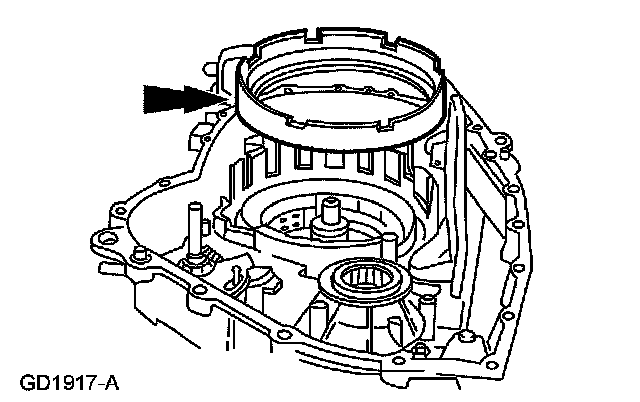 GD1917-A