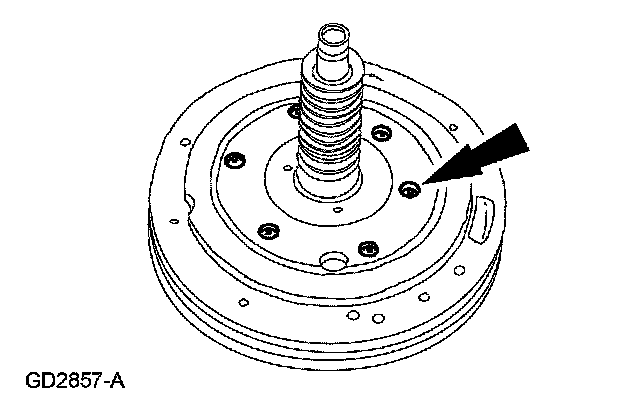 GD2857-A