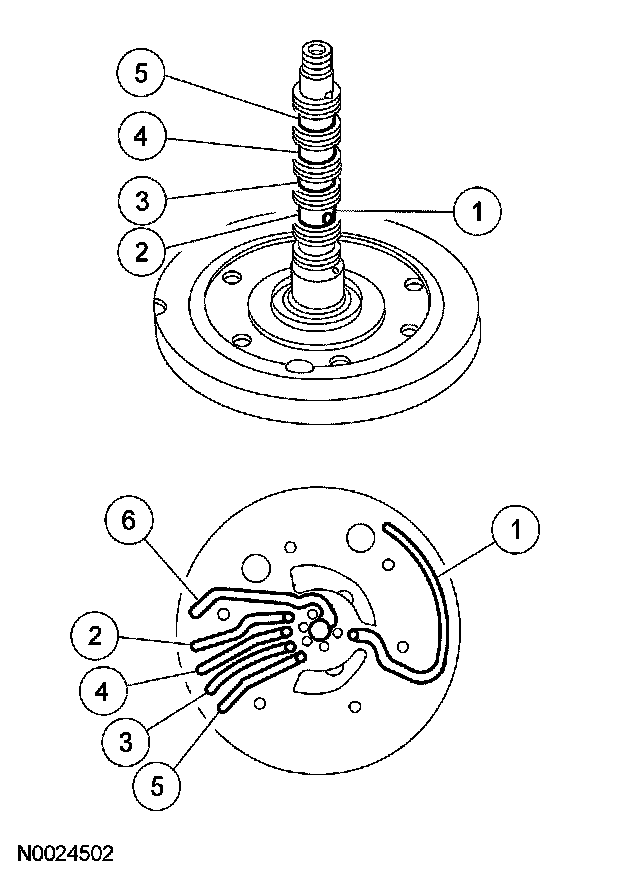 5
4
3
2
1

6
1
2
4
3
5

N0024502