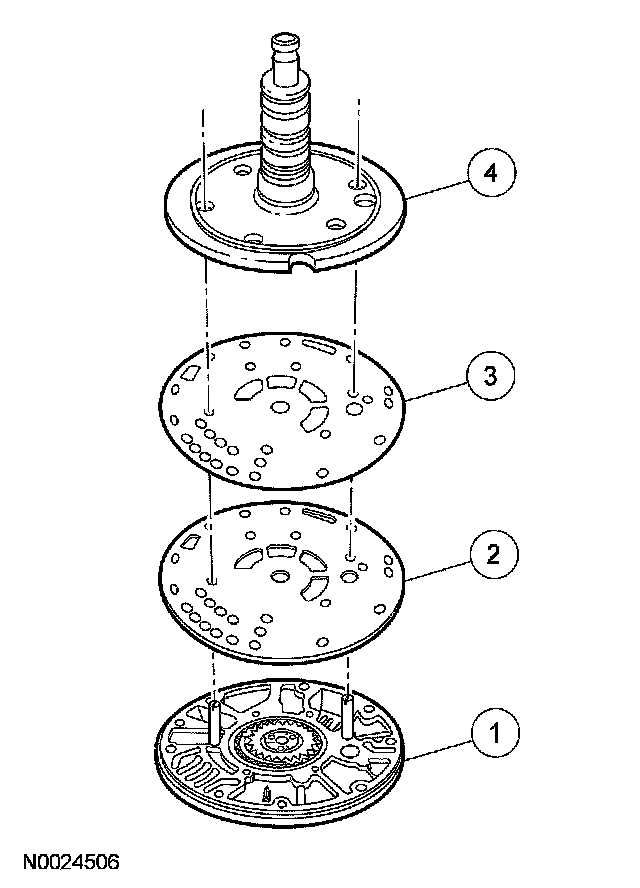 4
3
2
1
N0024506