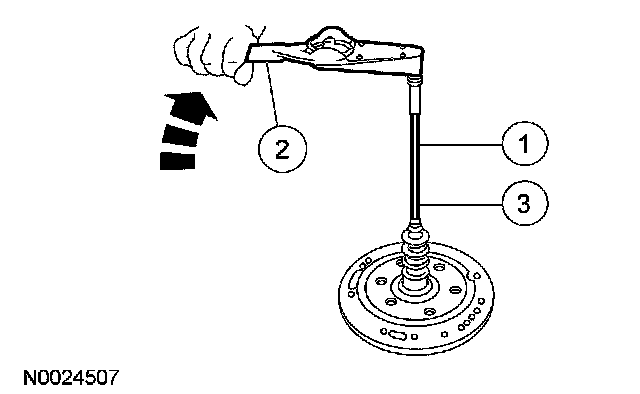 2

1

3

N0024507