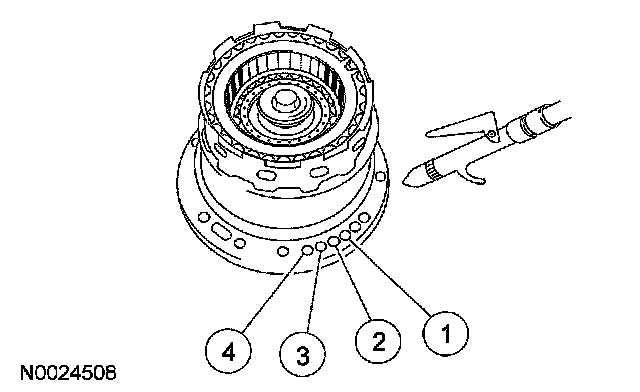 4
3
2
1
N0024508