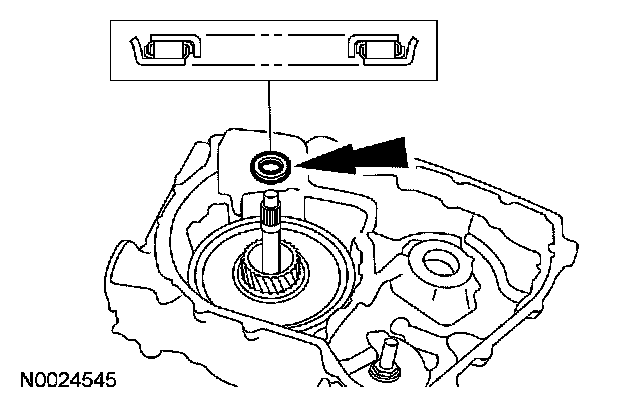 N0024545