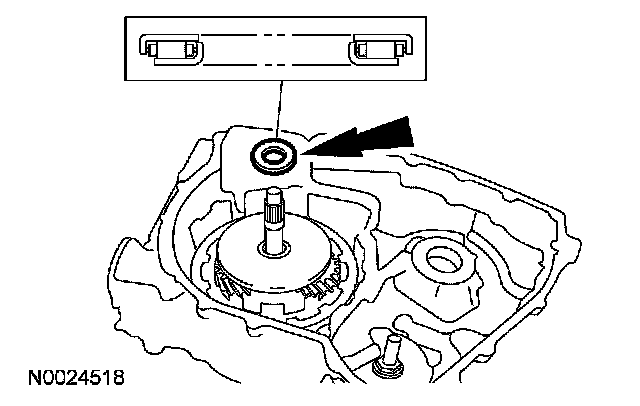 N0024518