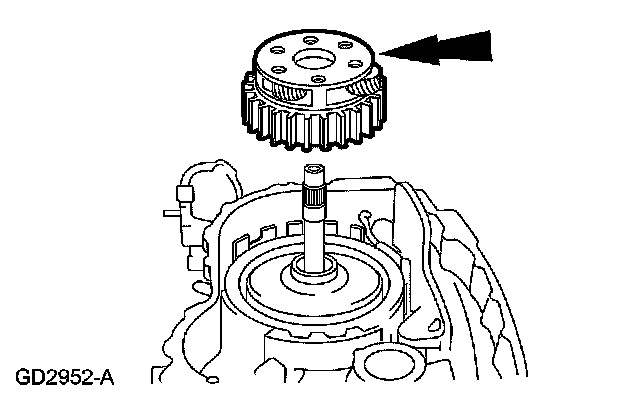 GD2952-A