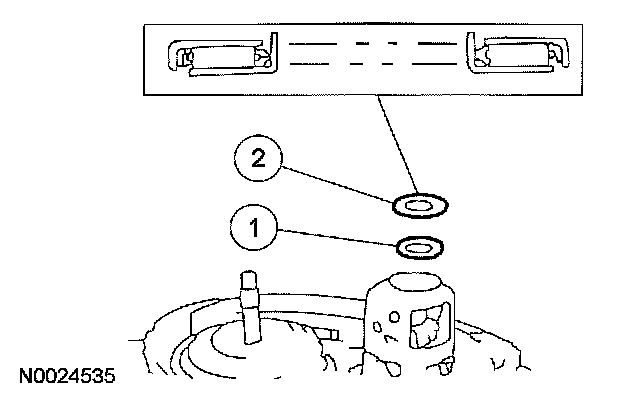 2

1

N0024535