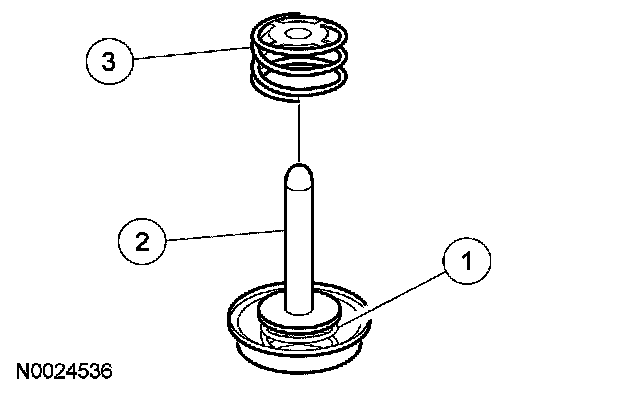 3

2

1

N0024536