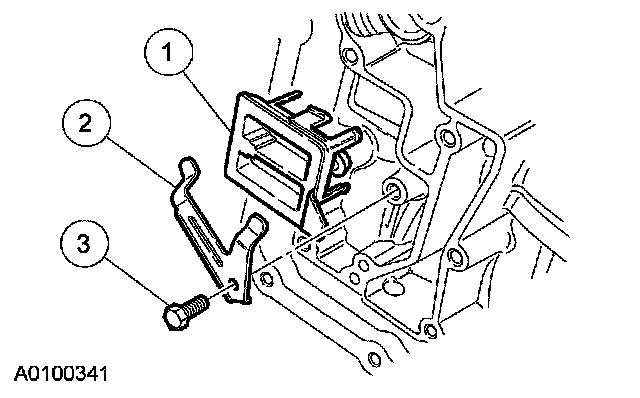 1
2
3
A0100341