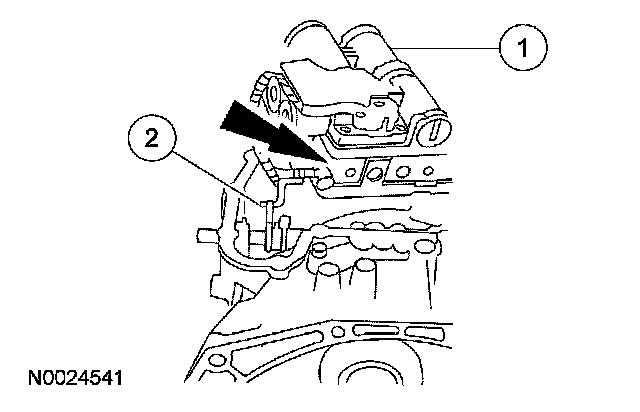 1

2

N0024541