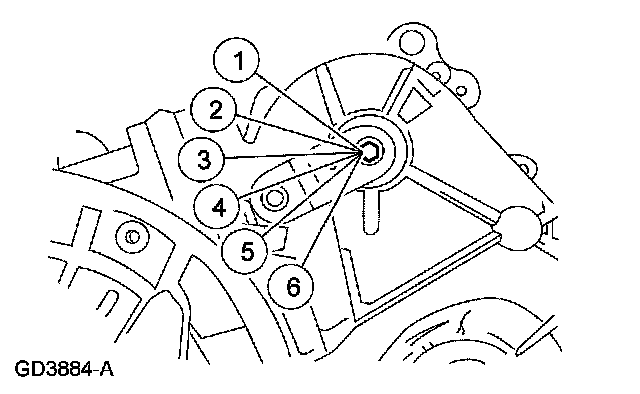 1
2
3
4
5
6
GD3884-A