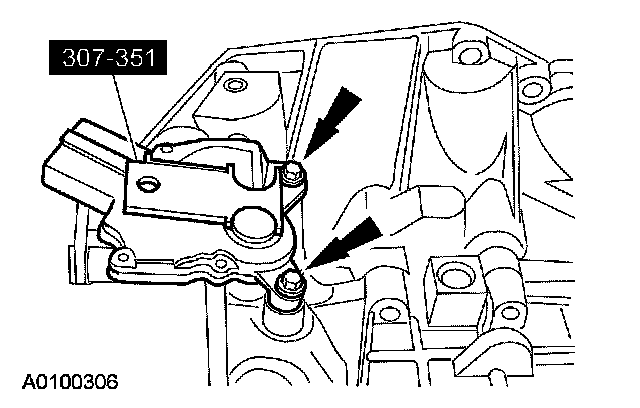 307-351

A0100306