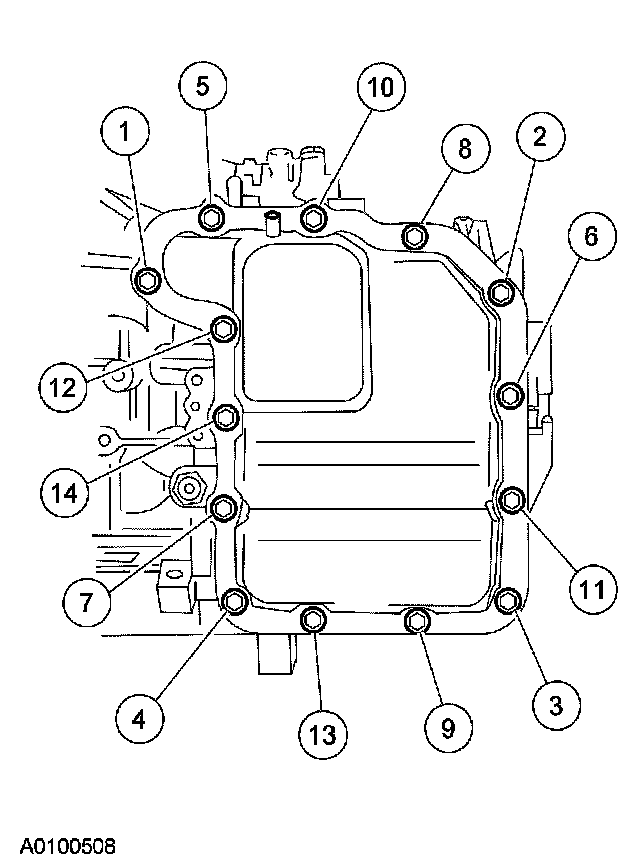 5
10
1
8
2
6
12
14
7
11
4
13
9
3
A0100508