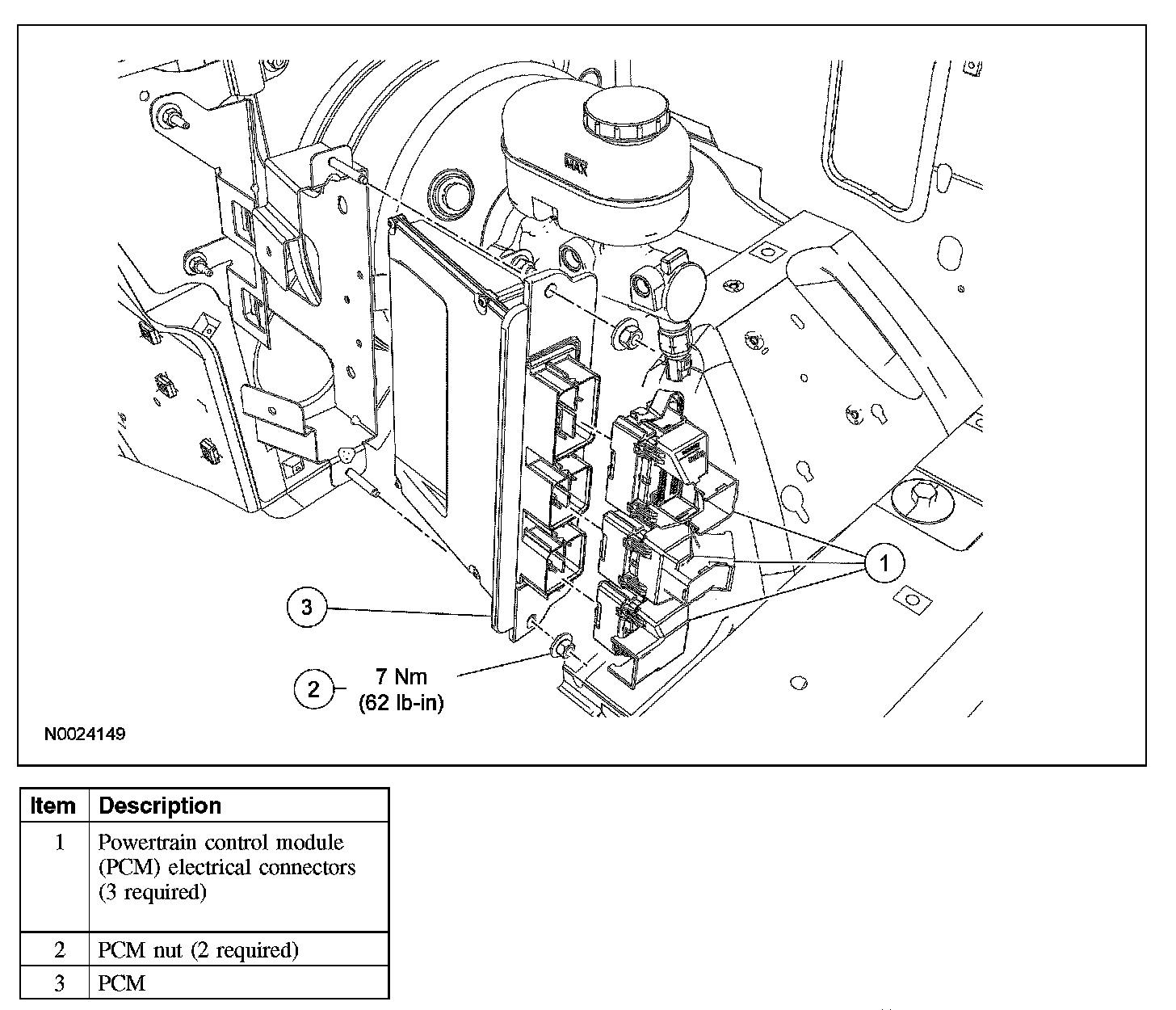 MAX

1

3

2

7 Nm
(62 lb-in)

N0024149

| Item | Description |
|---|---|
| 1 | Powertrain control module (PCM) electrical connectors (3 required) |
| 2 | PCM nut (2 required) |
| 3 | PCM |