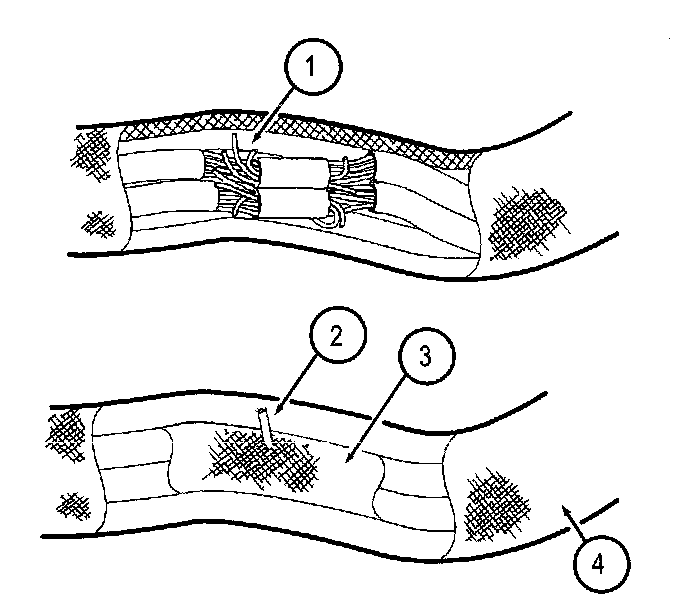 1

2

3

4