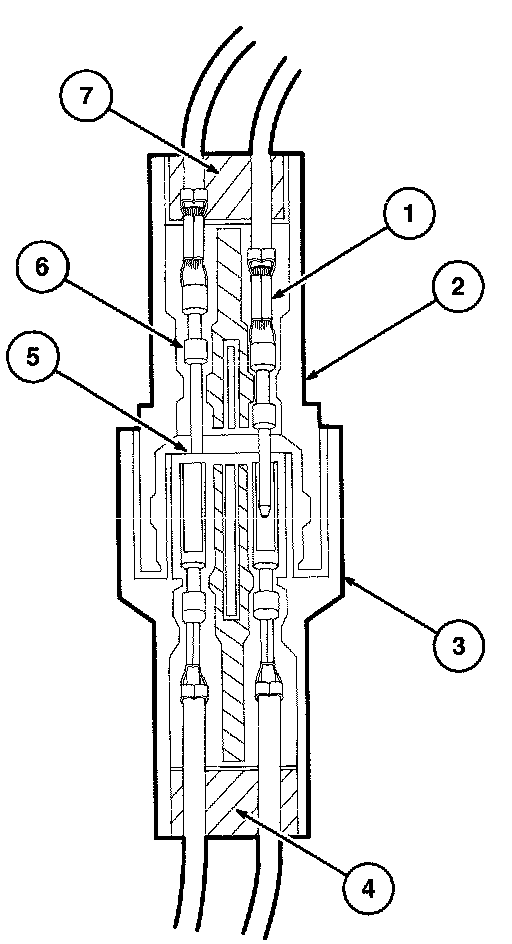 7
1
6
2
5
3
4