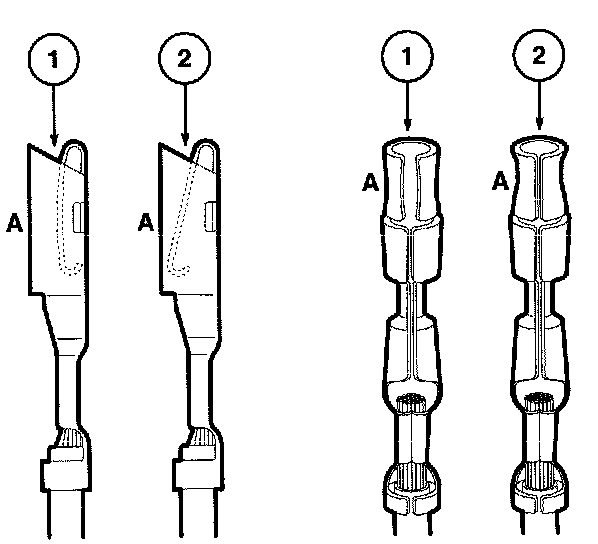 1
2
1
2
A
A
A
A