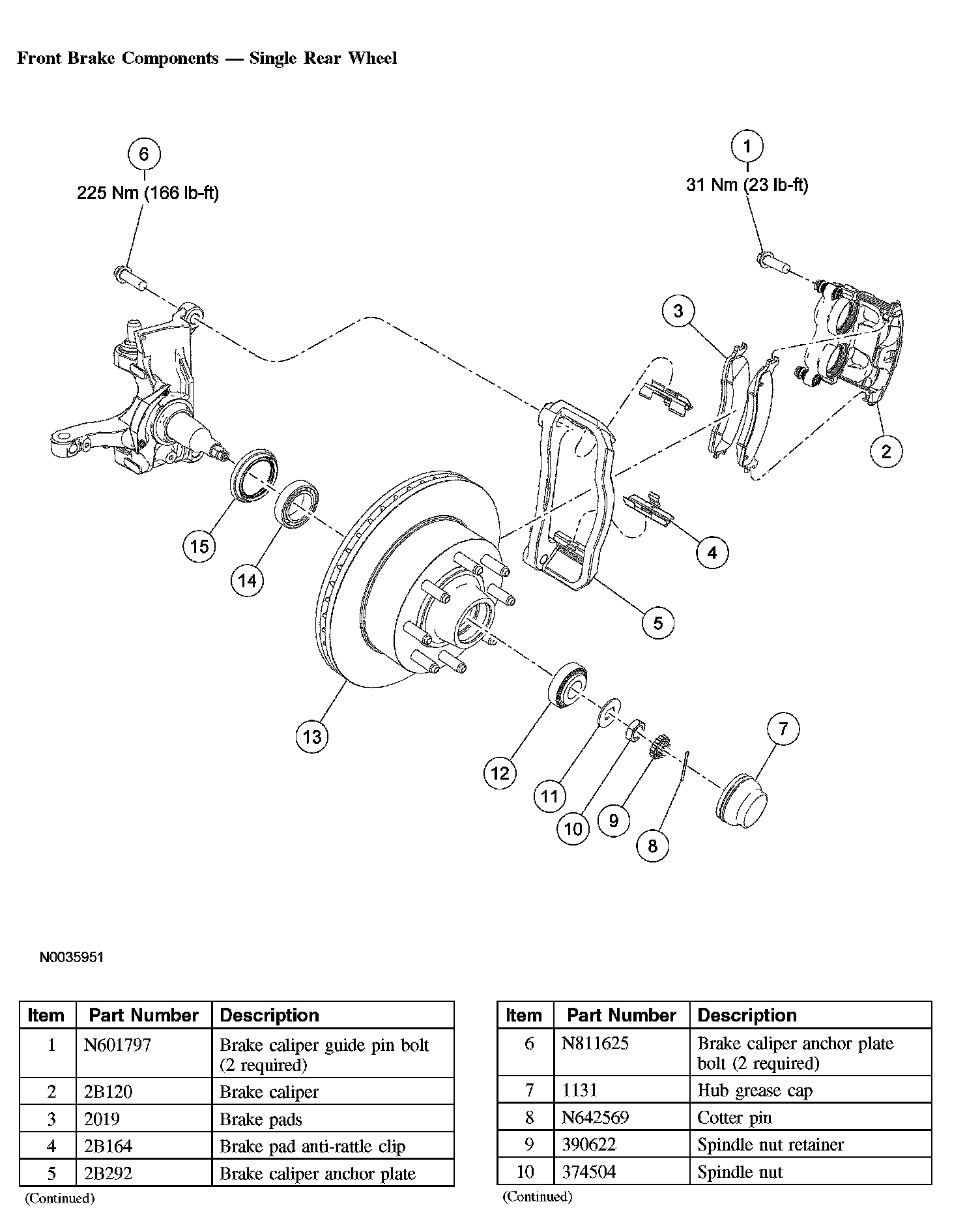 Front Brake Components — Single Rear Wheel

6
225 Nm (166 lb-ft)

1
31 Nm (23 lb-ft)

3
2
4
5
15
14
13
12
11
10
9
8
7

N0035951

| Item | Part Number | Description |
|---|---|---|
| 1 | N601797 | Brake caliper guide pin bolt (2 required) |
| 2 | 2B120 | Brake caliper |
| 3 | 2019 | Brake pads |
| 4 | 2B164 | Brake pad anti-rattle clip |
| 5 | 2B292 | Brake caliper anchor plate |

(Continued)

| Item | Part Number | Description |
|---|---|---|
| 6 | N811625 | Brake caliper anchor plate bolt (2 required) |
| 7 | 1131 | Hub grease cap |
| 8 | N642569 | Cotter pin |
| 9 | 390622 | Spindle nut retainer |
| 10 | 374504 | Spindle nut |

(Continued)