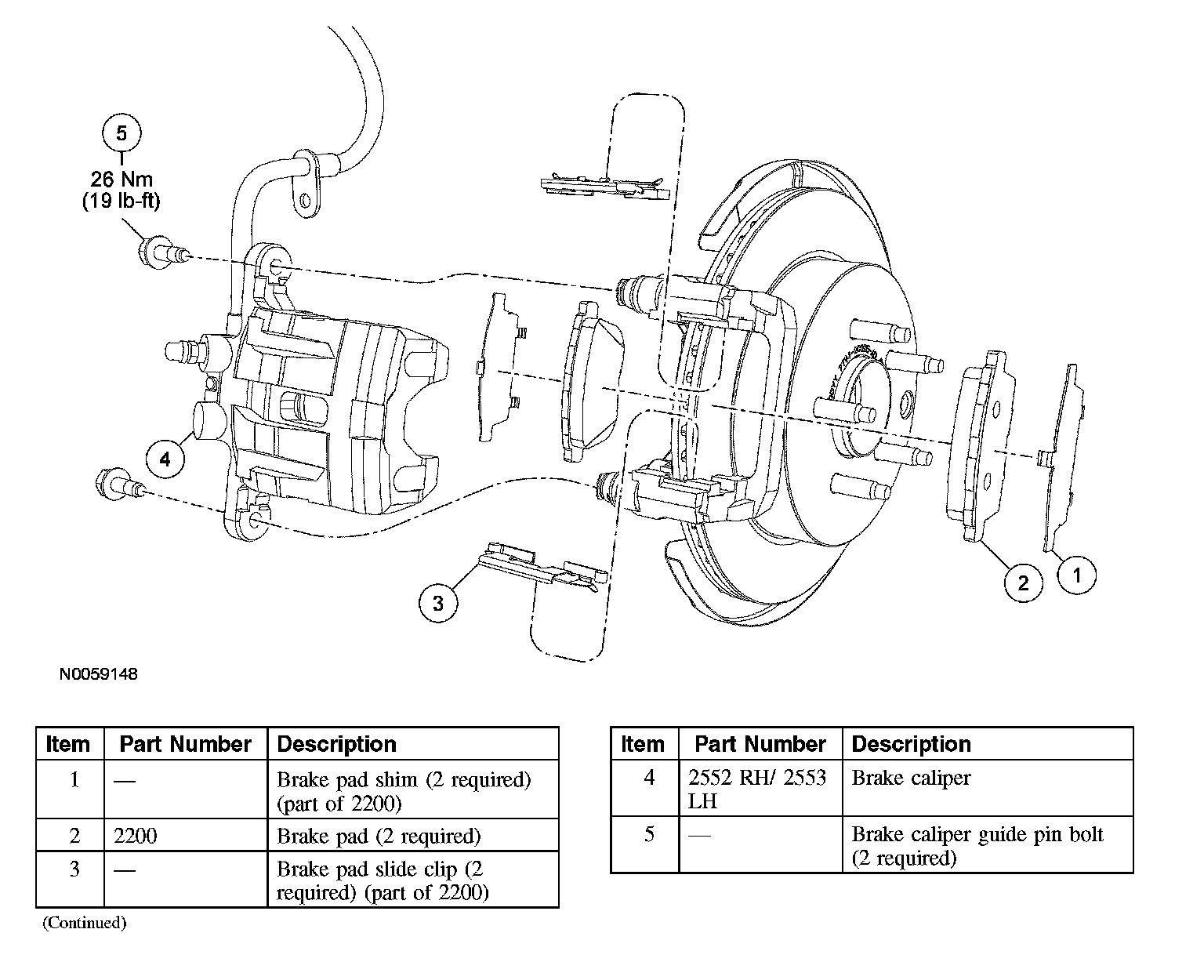 5
26 Nm
(19 lb-ft)

4

3

2

1

N0059148

| Item | Part Number | Description |
|---|---|---|
| 1 | — | Brake pad shim (2 required) (part of 2200) |
| 2 | 2200 | Brake pad (2 required) |
| 3 | — | Brake pad slide clip (2 required) (part of 2200) |

(Continued)

| Item | Part Number | Description |
|---|---|---|
| 4 | 2552 RH/ 2553 LH | Brake caliper |
| 5 | — | Brake caliper guide pin bolt (2 required) |