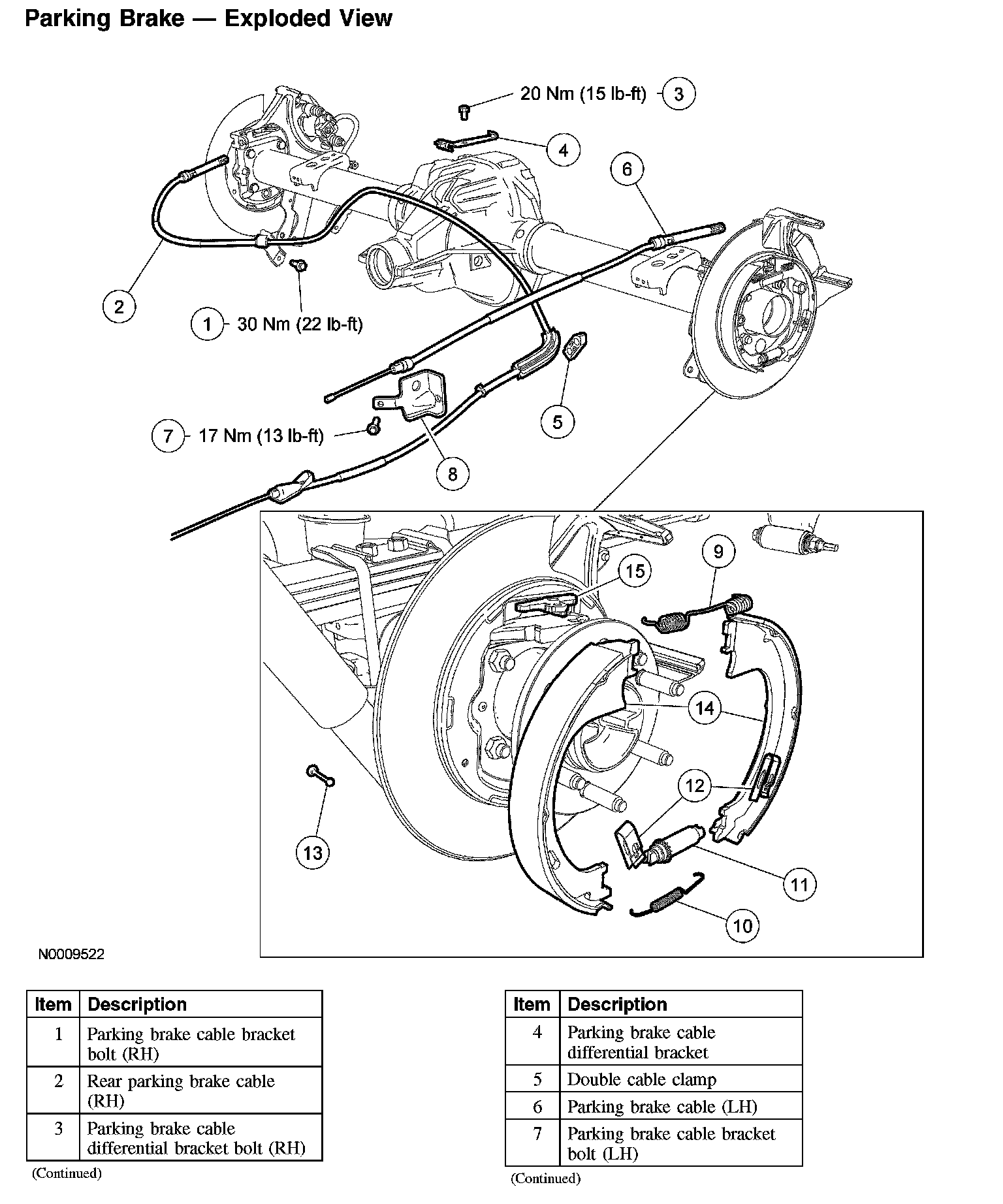 Parking Brake — Exploded View

20 Nm (15 lb-ft) 3

4

6

2

1 30 Nm (22 lb-ft)

5

7 17 Nm (13 lb-ft)

8

9

15

14

12

13

11

10

N0009522

| Item | Description |
|---|---|
| 1 | Parking brake cable bracket bolt (RH) |
| 2 | Rear parking brake cable (RH) |
| 3 | Parking brake cable differential bracket bolt (RH) |

(Continued)

| Item | Description |
|---|---|
| 4 | Parking brake cable differential bracket |
| 5 | Double cable clamp |
| 6 | Parking brake cable (LH) |
| 7 | Parking brake cable bracket bolt (LH) |

(Continued)