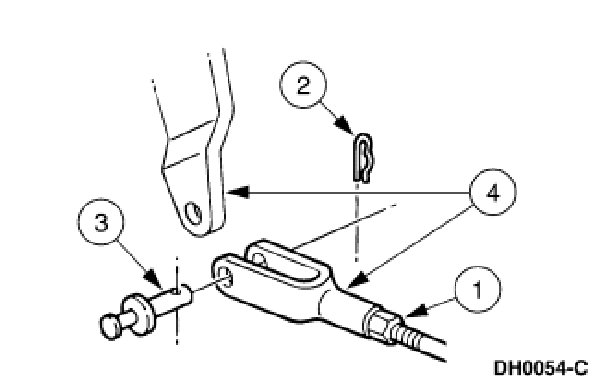 2
4
3
1
DH0054-C