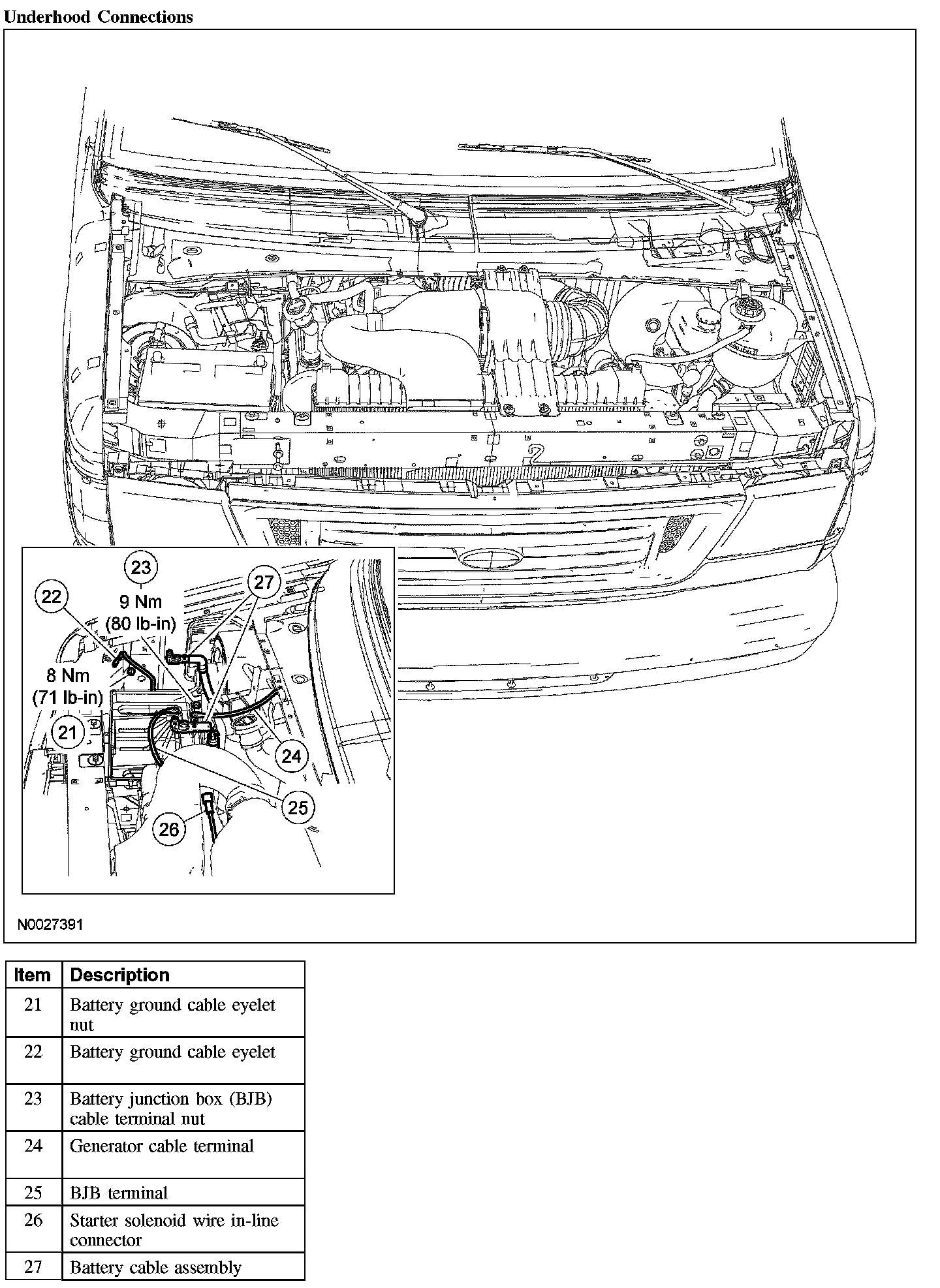 Underhood Connections

23
9 Nm
(80 lb-in)

22

27

8 Nm
(71 lb-in)

21

24

25

26

N0027391

| Item | Description |
|---|---|
| 21 | Battery ground cable eyelet nut |
| 22 | Battery ground cable eyelet |
| 23 | Battery junction box (BJB) cable terminal nut |
| 24 | Generator cable terminal |
| 25 | BJB terminal |
| 26 | Starter solenoid wire in-line connector |
| 27 | Battery cable assembly |