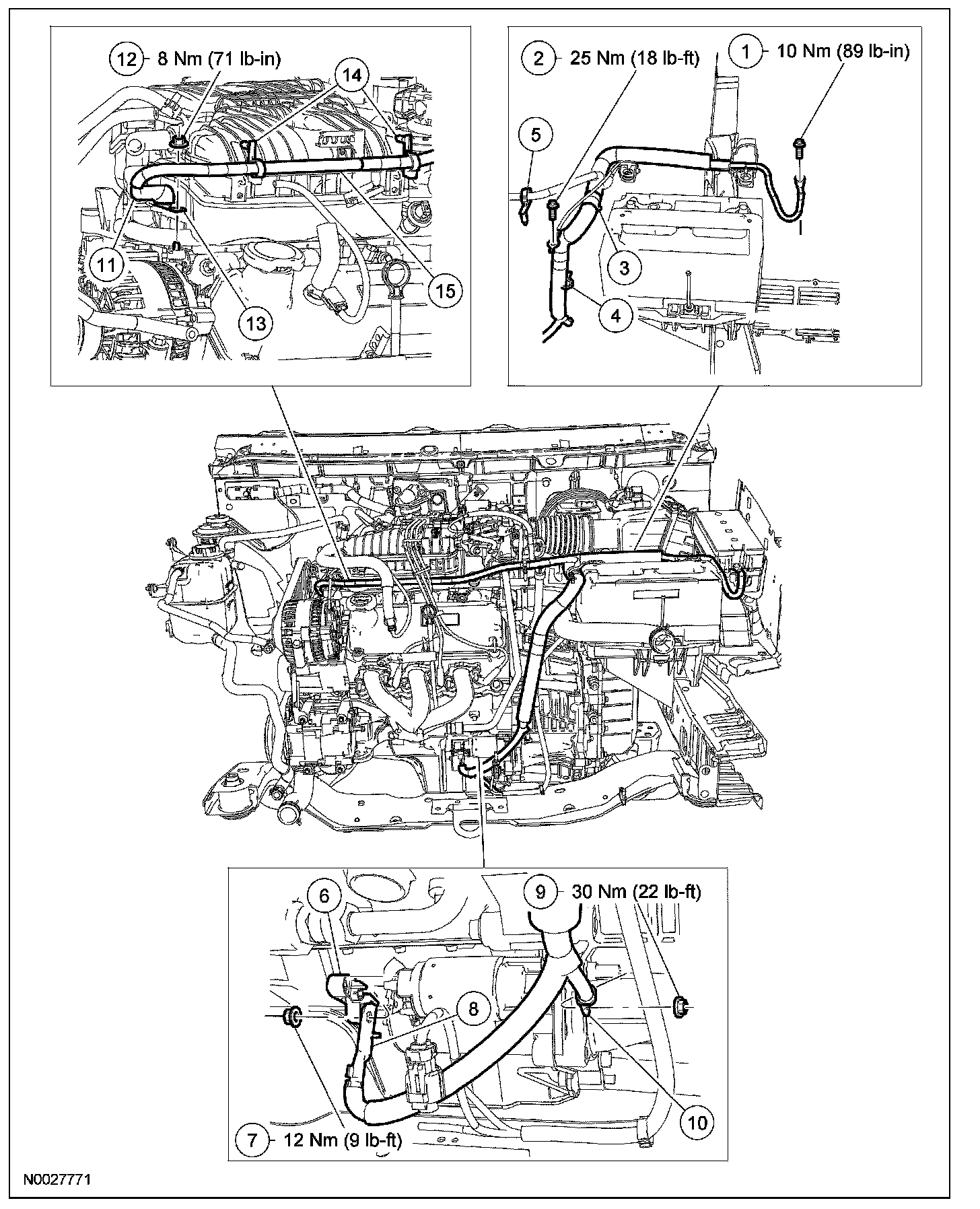 12 8 Nm (71 lb-in)
14
11
13
15
2 25 Nm (18 lb-ft)
1 10 Nm (89 lb-in)
5
3
4
6
9 30 Nm (22 lb-ft)
8
10
7 12 Nm (9 lb-ft)
N0027771