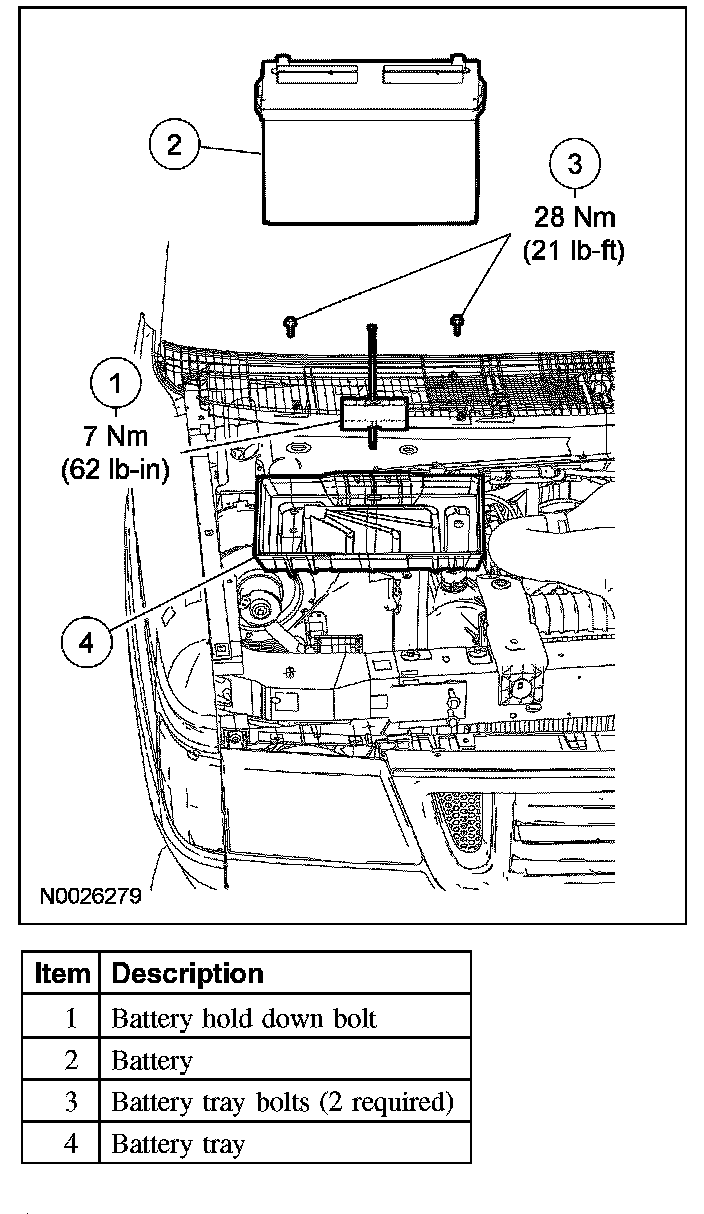 2

3
28 Nm
(21 lb-ft)

1
7 Nm
(62 lb-in)

4

N0026279

| Item | Description |
|---|---|
| 1 | Battery hold down bolt |
| 2 | Battery |
| 3 | Battery tray bolts (2 required) |
| 4 | Battery tray |