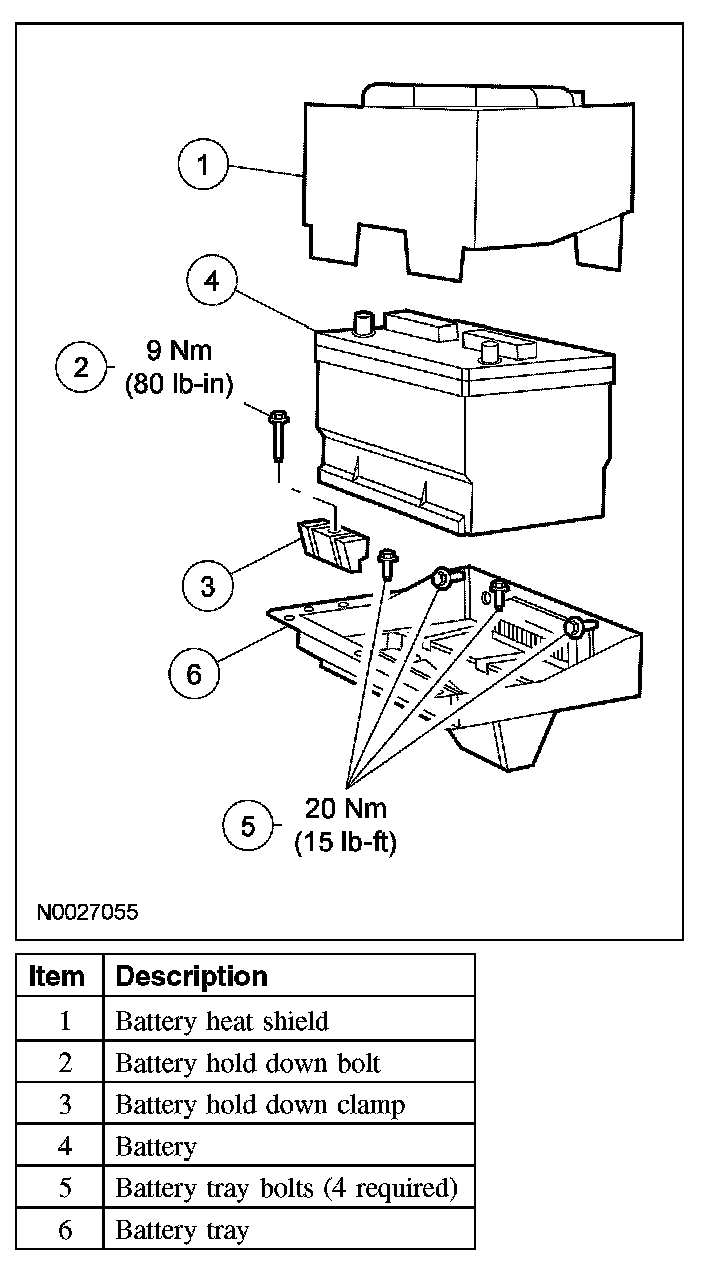 1

4

2 9 Nm (80 lb-in)

3

6

5 20 Nm (15 lb-ft)

N0027055

| Item | Description |
|---|---|
| 1 | Battery heat shield |
| 2 | Battery hold down bolt |
| 3 | Battery hold down clamp |
| 4 | Battery |
| 5 | Battery tray bolts (4 required) |
| 6 | Battery tray |