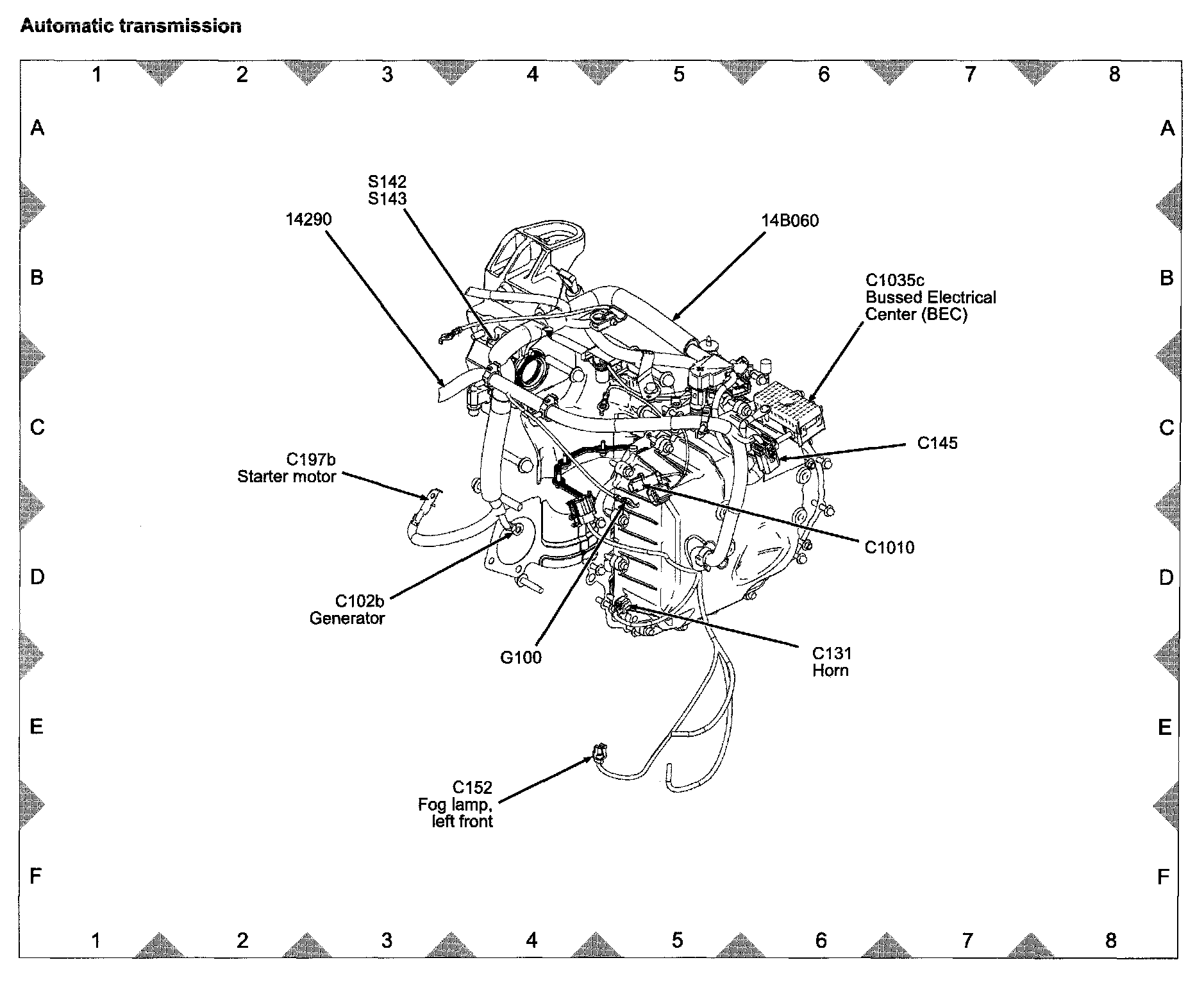 Automatic transmission

1 2 3 4 5 6 7 8

A A

B B

C C

D D

E E

F F

S142
S143

14290

14B060

C1035c
Bussed Electrical
Center (BEC)

C145

C197b
Starter motor

C1010

C102b
Generator

G100

C131
Horn

C152
Fog lamp,
left front

1 2 3 4 5 6 7 8