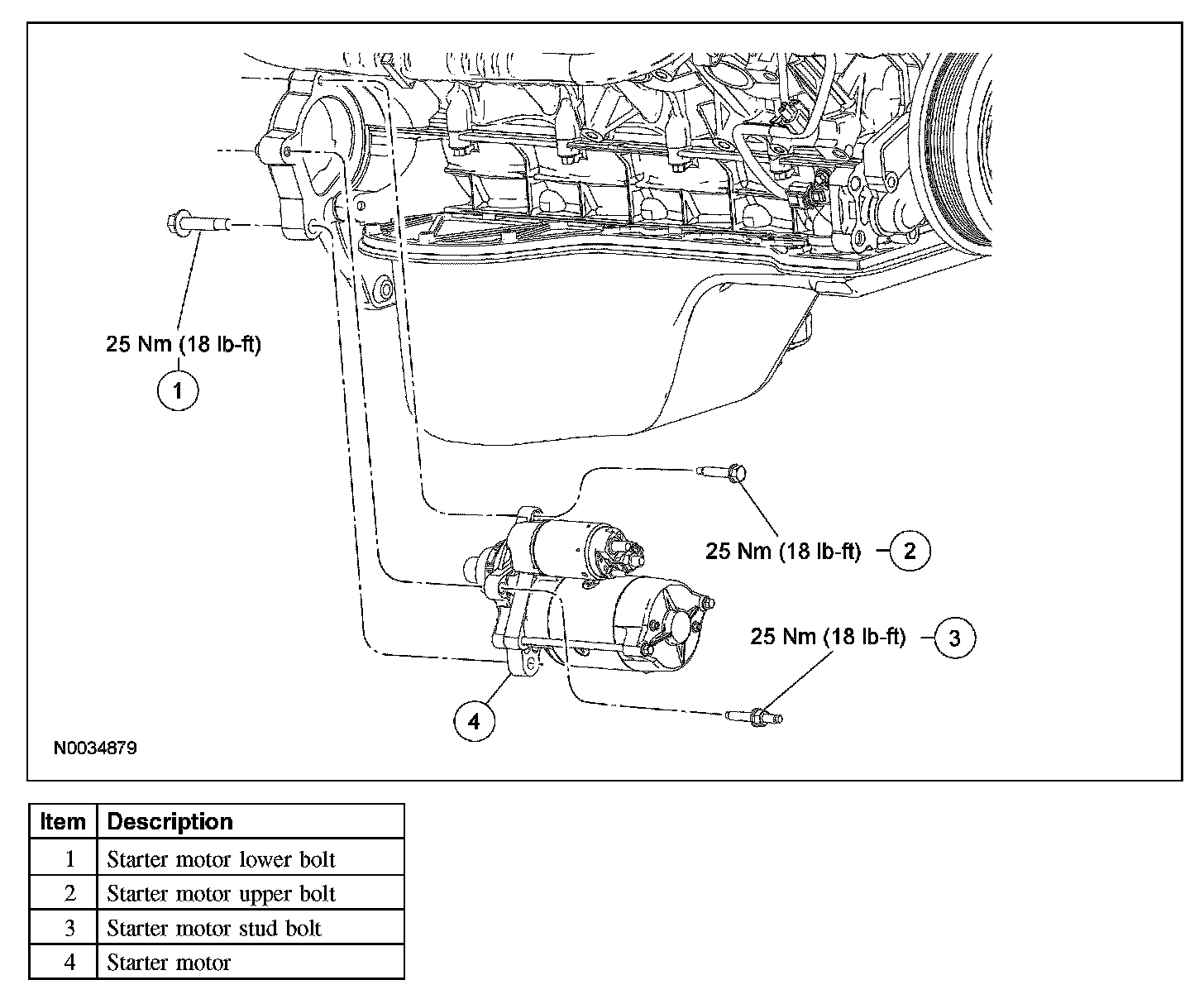 25 Nm (18 lb-ft)
1

25 Nm (18 lb-ft)
2

25 Nm (18 lb-ft)
3

4

N0034879

| Item | Description |
|---|---|
| 1 | Starter motor lower bolt |
| 2 | Starter motor upper bolt |
| 3 | Starter motor stud bolt |
| 4 | Starter motor |