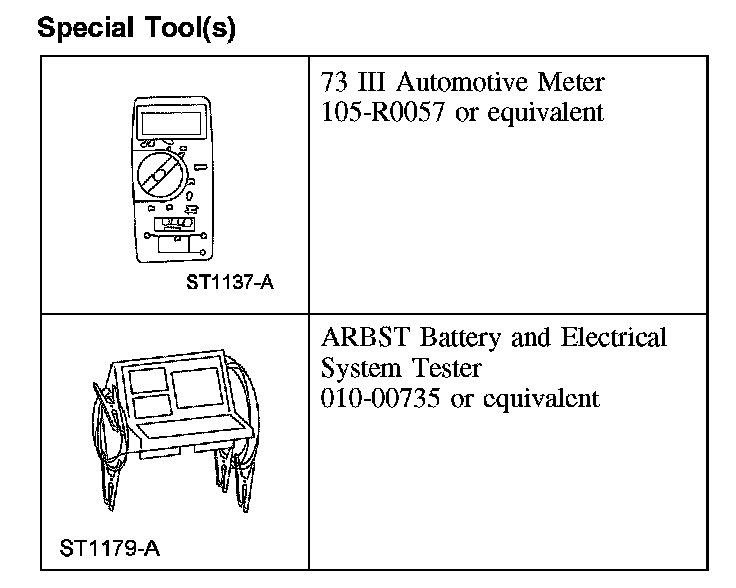 Special Tool(s)

| | |
|---|---|
| ST1137-A | 73 III Automotive Meter 105-R0057 or equivalent |
| ST1179-A | ARBST Battery and Electrical System Tester 010-00735 or equivalent |