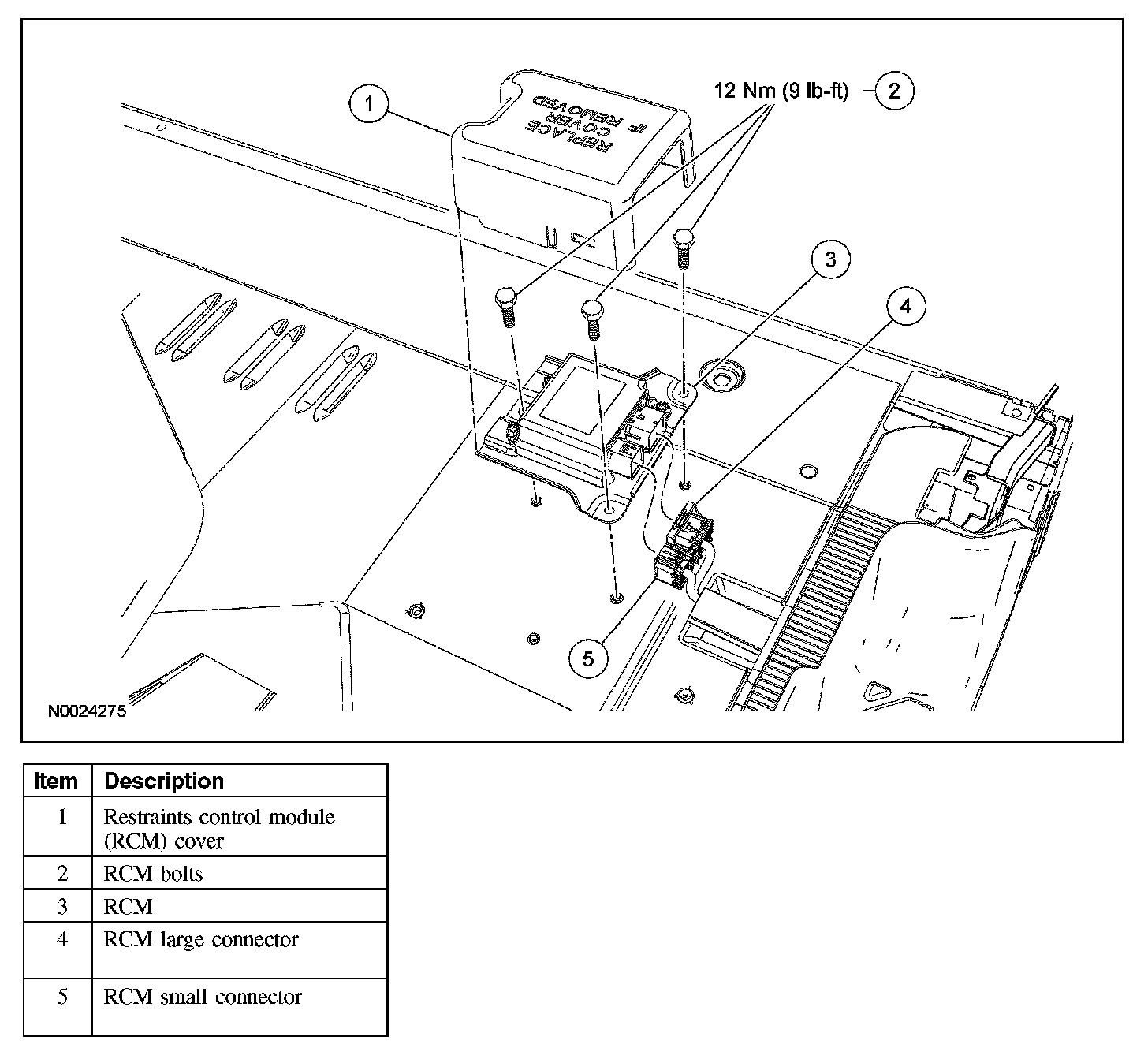 1

REPLACE COVER IF REMOVED

12 Nm (9 lb-ft)

2

3

4

5

N0024275

| Item | Description |
|---|---|
| 1 | Restraints control module (RCM) cover |
| 2 | RCM bolts |
| 3 | RCM |
| 4 | RCM large connector |
| 5 | RCM small connector |