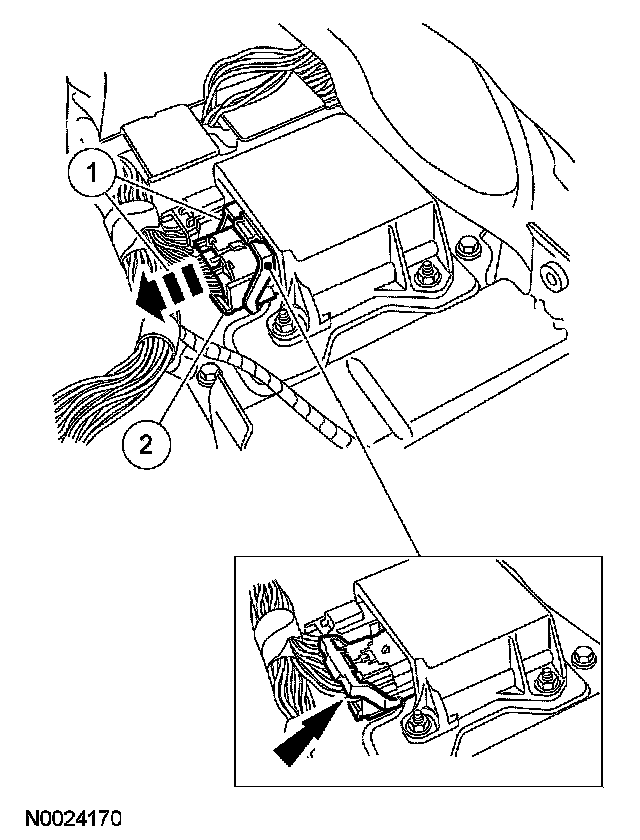 1
2
N0024170