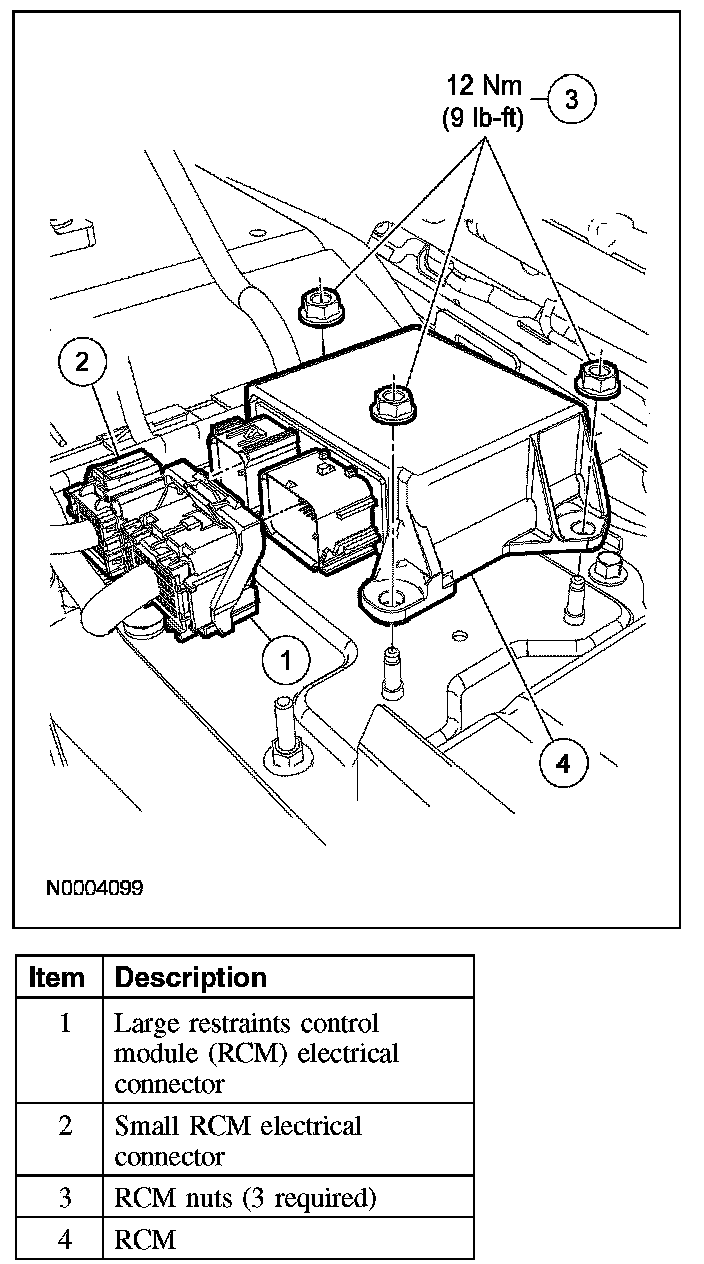 12 Nm
(9 lb-ft)
3

2

1

4

N0004099

| Item | Description |
|---|---|
| 1 | Large restraints control module (RCM) electrical connector |
| 2 | Small RCM electrical connector |
| 3 | RCM nuts (3 required) |
| 4 | RCM |