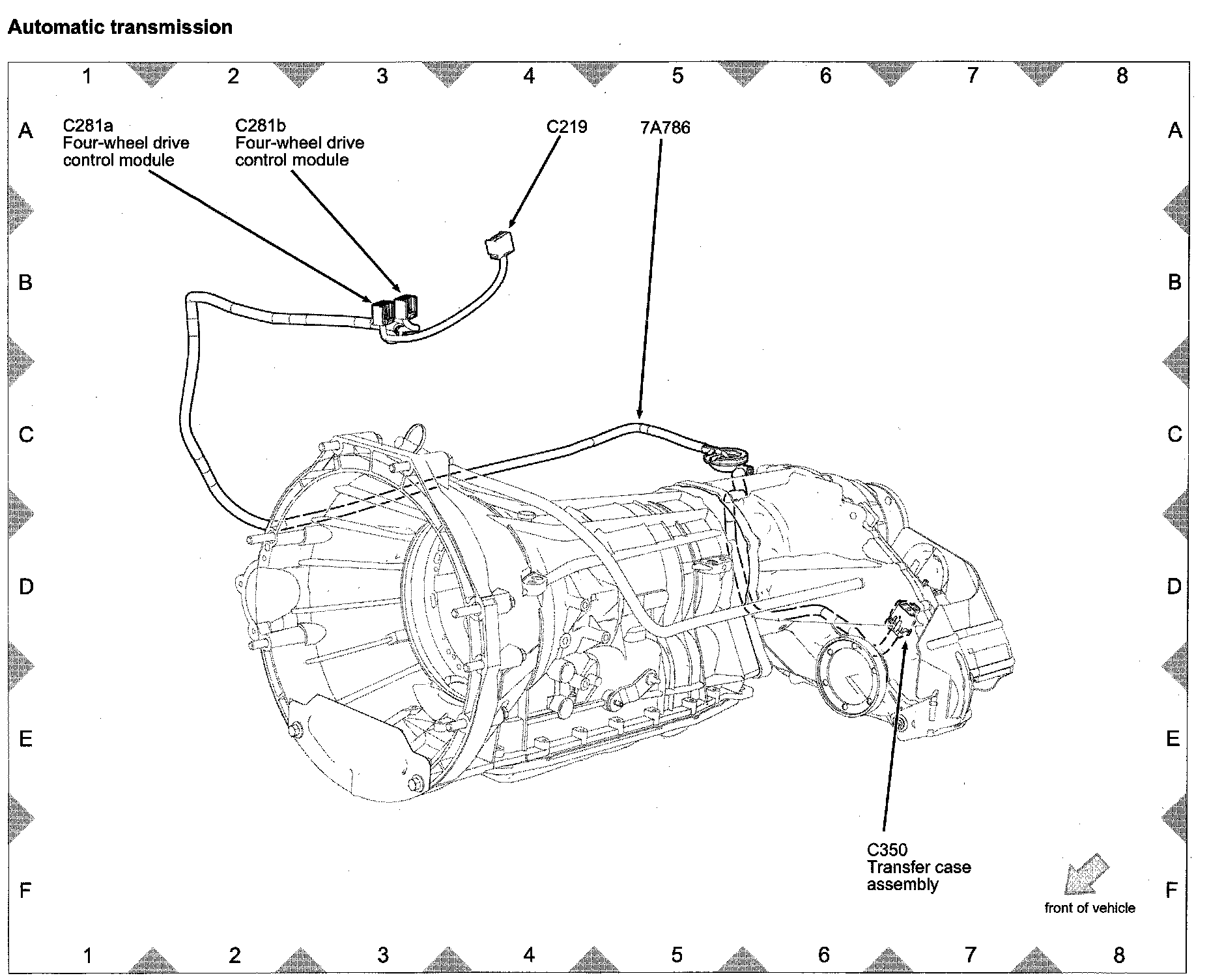 Automatic transmission

1 2 3 4 5 6 7 8

A

C281a
Four-wheel drive
control module

C281b
Four-wheel drive
control module

C219

7A786

A

B

B

C

C

D

D

E

E

F

C350
Transfer case
assembly

front of vehicle

F

1 2 3 4 5 6 7 8