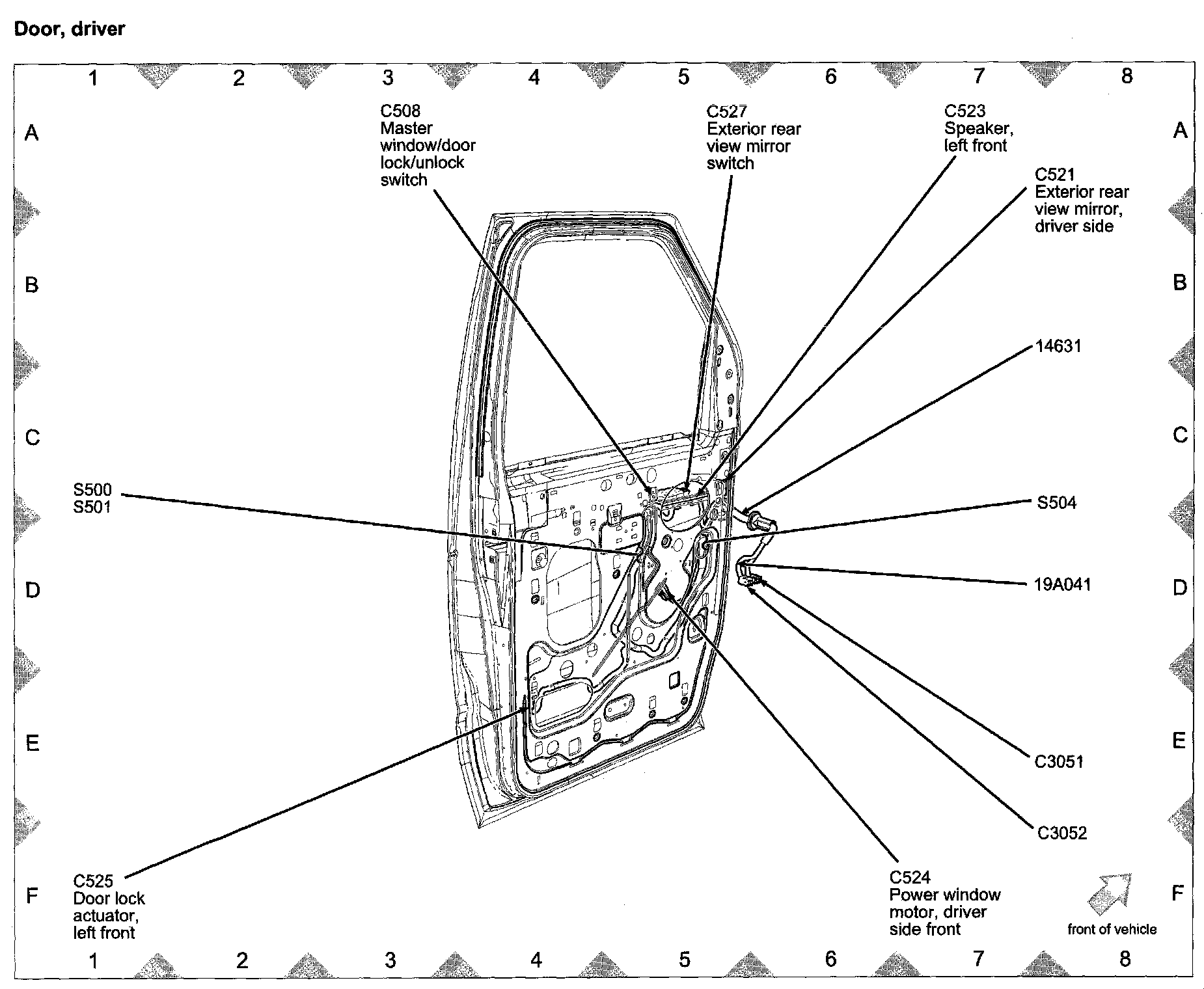 Door, driver

1 2 3 4 5 6 7 8

A B C D E F

C508
Master window/door lock/unlock switch

C527
Exterior rear view mirror switch

C523
Speaker, left front

C521
Exterior rear view mirror, driver side

14631

S500
S501

S504

19A041

C3051

C3052

C525
Door lock actuator, left front

C524
Power window motor, driver side front

front of vehicle

A B C D E F

1 2 3 4 5 6 7 8