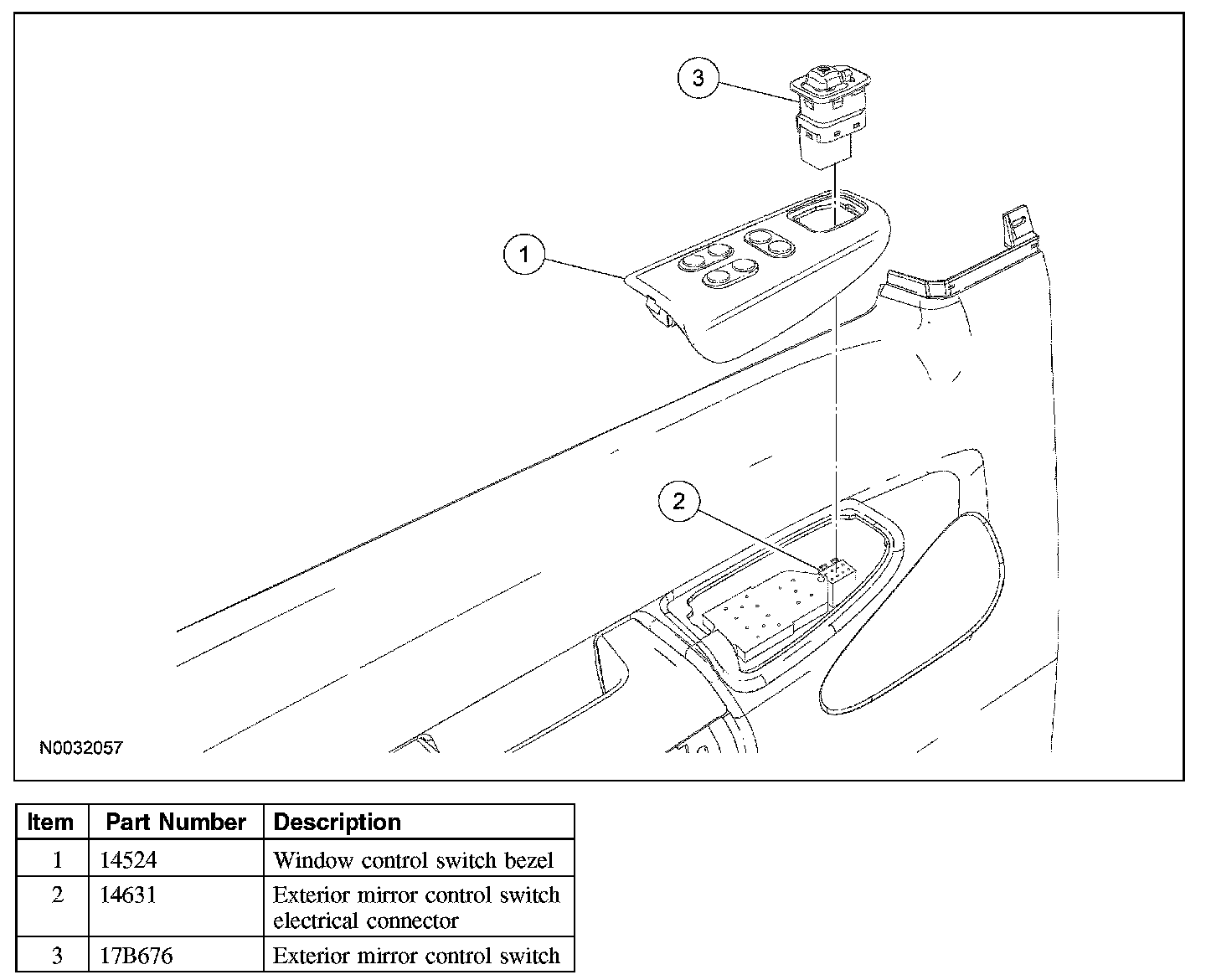 3

1

2

N0032057

| Item | Part Number | Description |
|---|---|---|
| 1 | 14524 | Window control switch bezel |
| 2 | 14631 | Exterior mirror control switch electrical connector |
| 3 | 17B676 | Exterior mirror control switch |