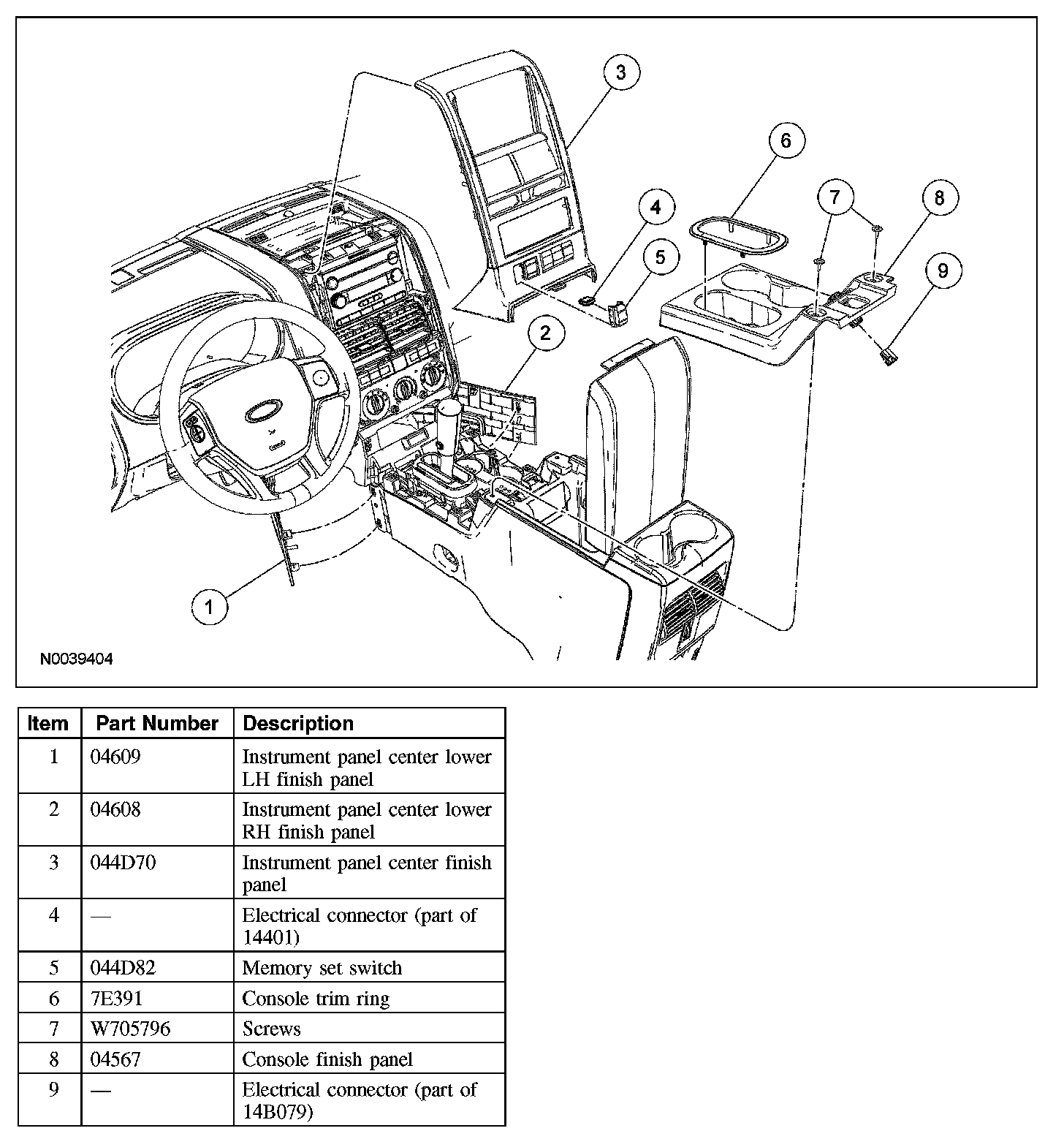 3
6
4
7
8
5
9
2
1
N0039404

| Item | Part Number | Description |
|---|---|---|
| 1 | 04609 | Instrument panel center lower LH finish panel |
| 2 | 04608 | Instrument panel center lower RH finish panel |
| 3 | 044D70 | Instrument panel center finish panel |
| 4 | — | Electrical connector (part of 14401) |
| 5 | 044D82 | Memory set switch |
| 6 | 7E391 | Console trim ring |
| 7 | W705796 | Screws |
| 8 | 04567 | Console finish panel |
| 9 | — | Electrical connector (part of 14B079) |